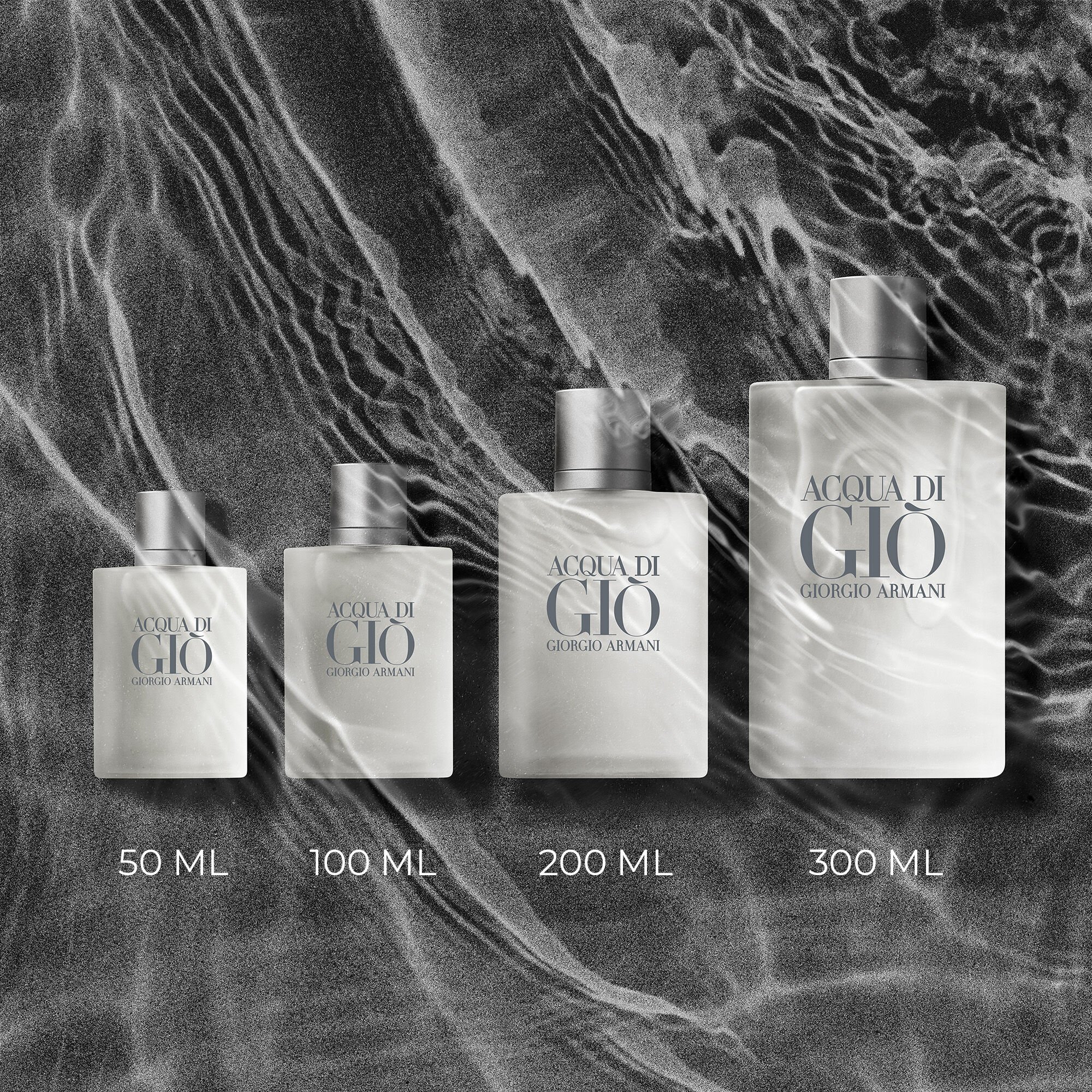 ACQUA DI
GIÒ
GIORGIO ARMANI

ACQUA DI
GIÒ
GIORGIO ARMANI

ACQUA DI
GIÒ
GIORGIO ARMANI

ACQUA DI
GIÒ
GIORGIO ARMANI

50 ML 100 ML 200 ML 300 ML